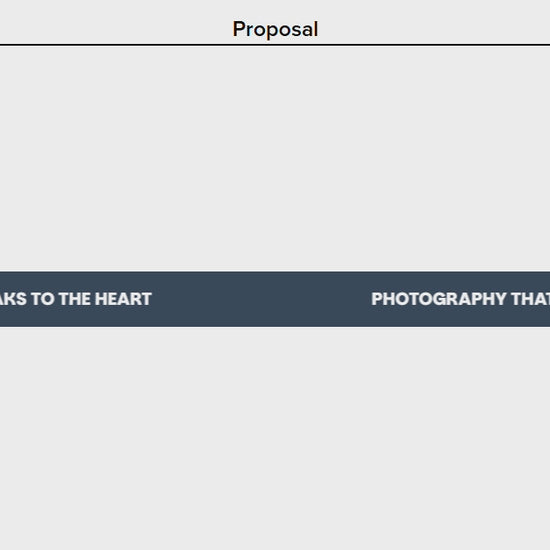 Proposal

AKS TO THE HEART

PHOTOGRAPHY THAT